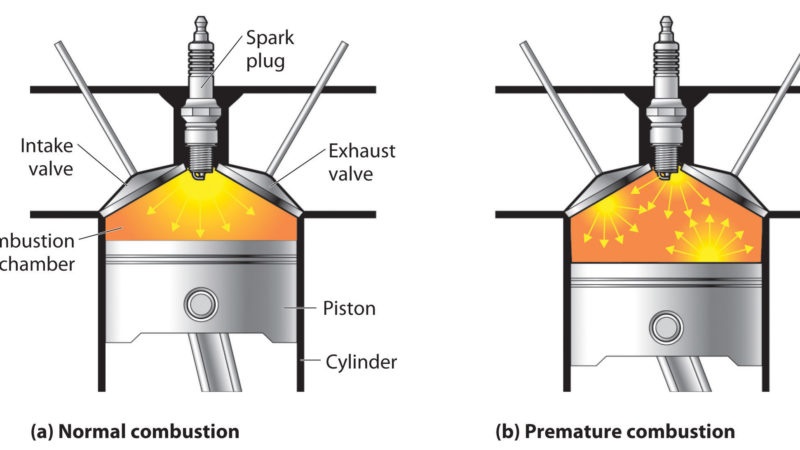 Spark plug

Intake valve

Exhaust valve

mbustion chamber

Piston

Cylinder

(a) Normal combustion

(b) Premature combustion